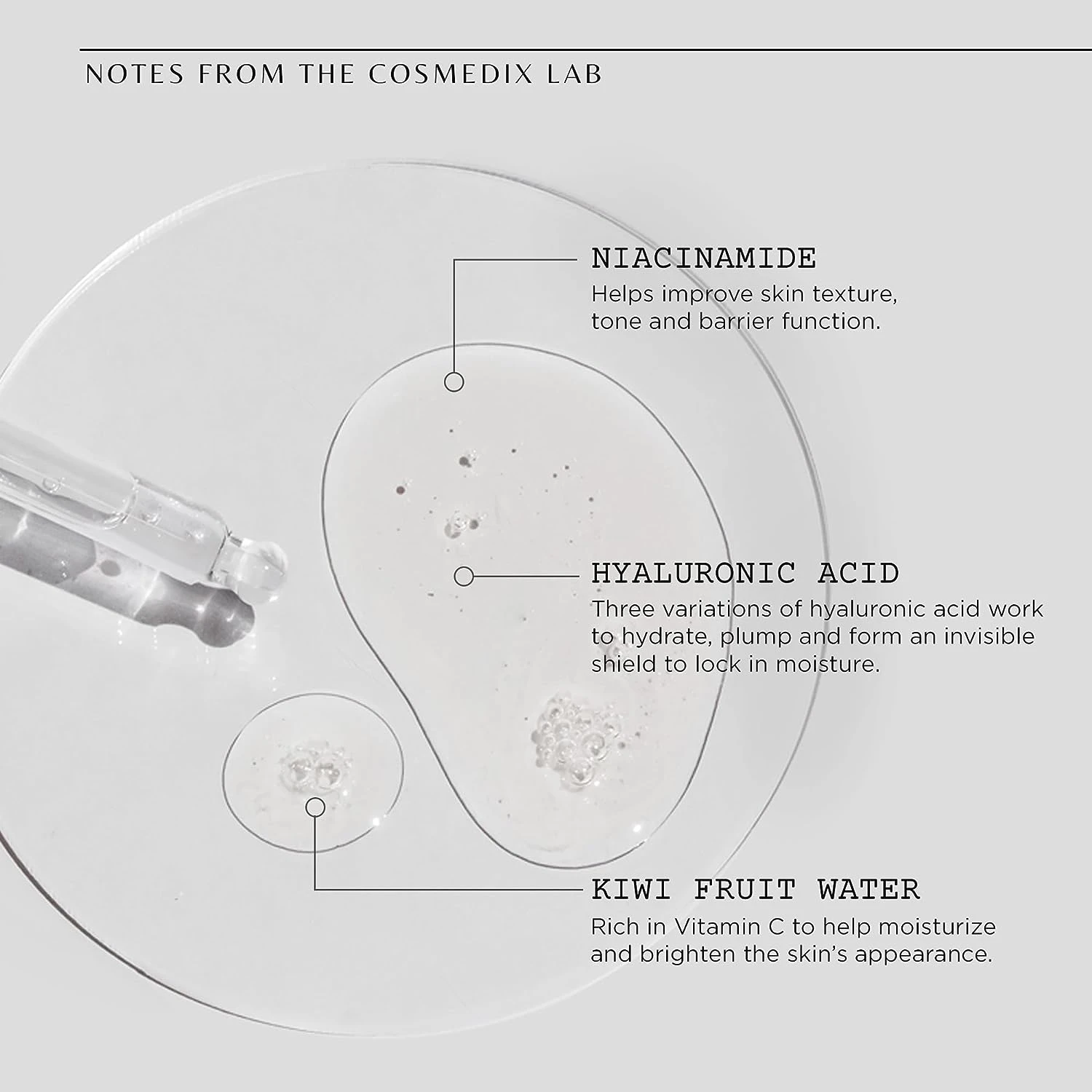 NOTES FROM THE COSMEDIX LAB

NIACINAMIDE
Helps improve skin texture, tone and barrier function.

HYALURONIC ACID
Three variations of hyaluronic acid work to hydrate, plump and form an invisible shield to lock in moisture.

KIWI FRUIT WATER
Rich in Vitamin C to help moisturize and brighten the skin's appearance.